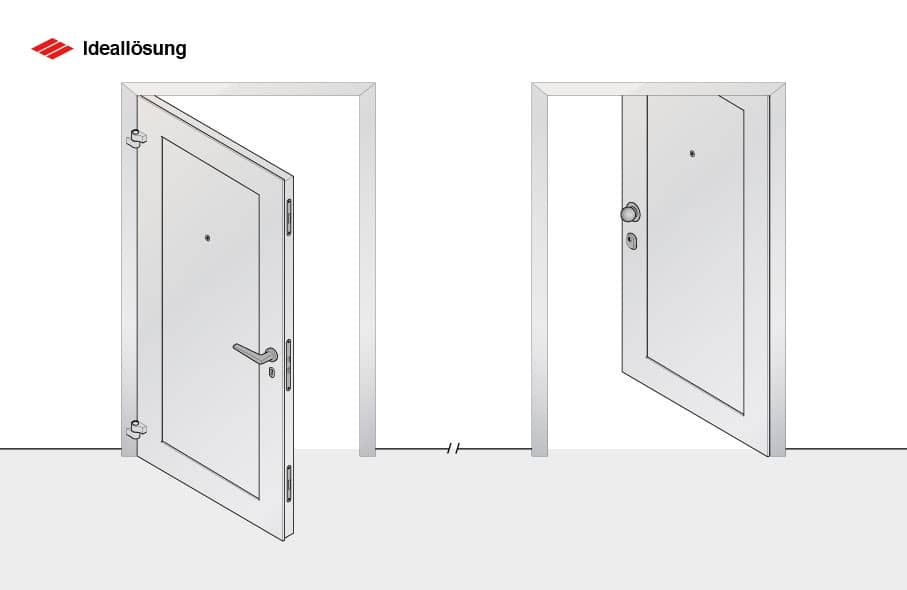 Ideallösung