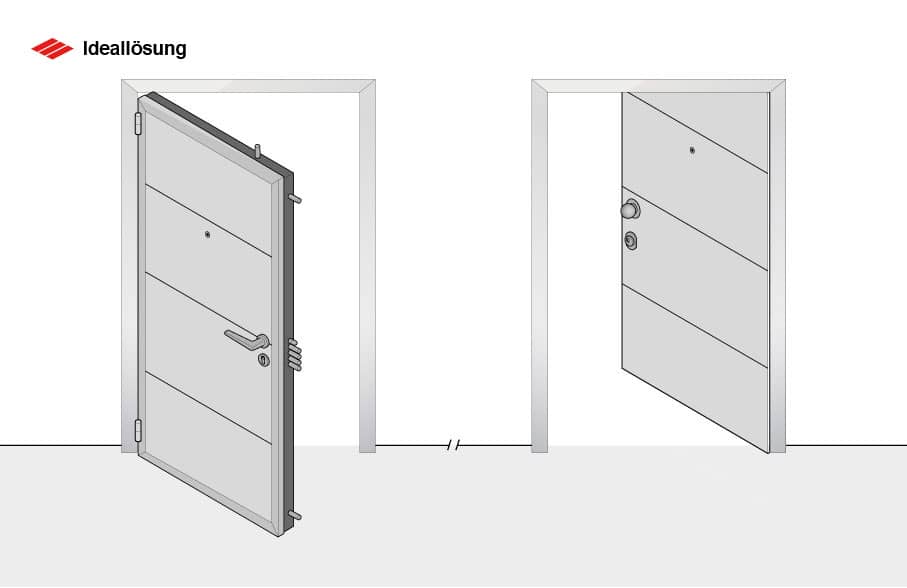 Ideallösung