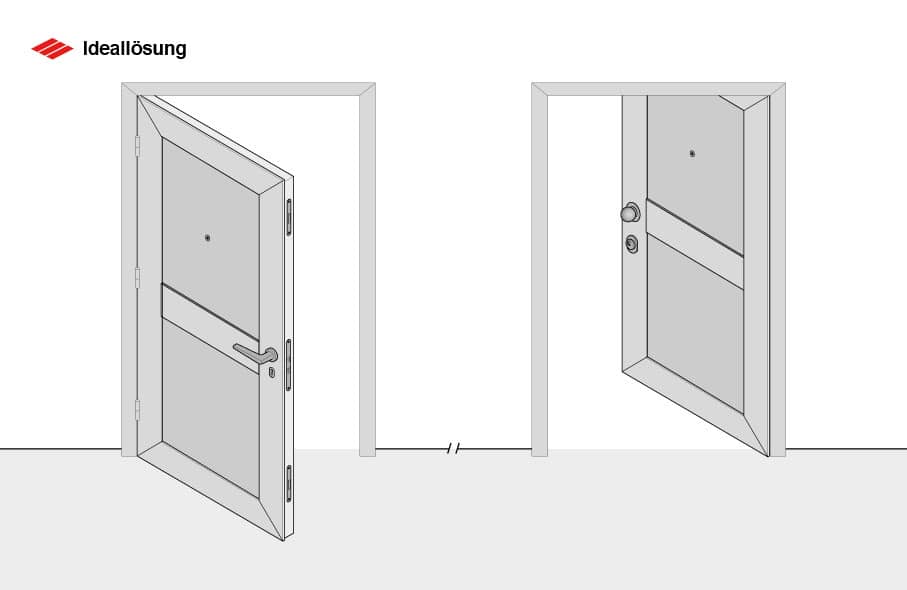 Ideallösung