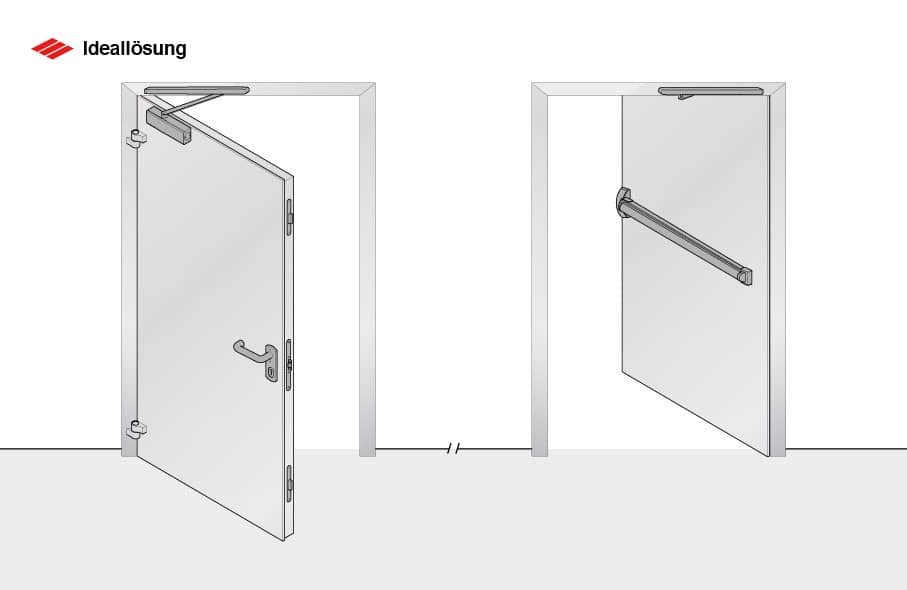 Ideallösung