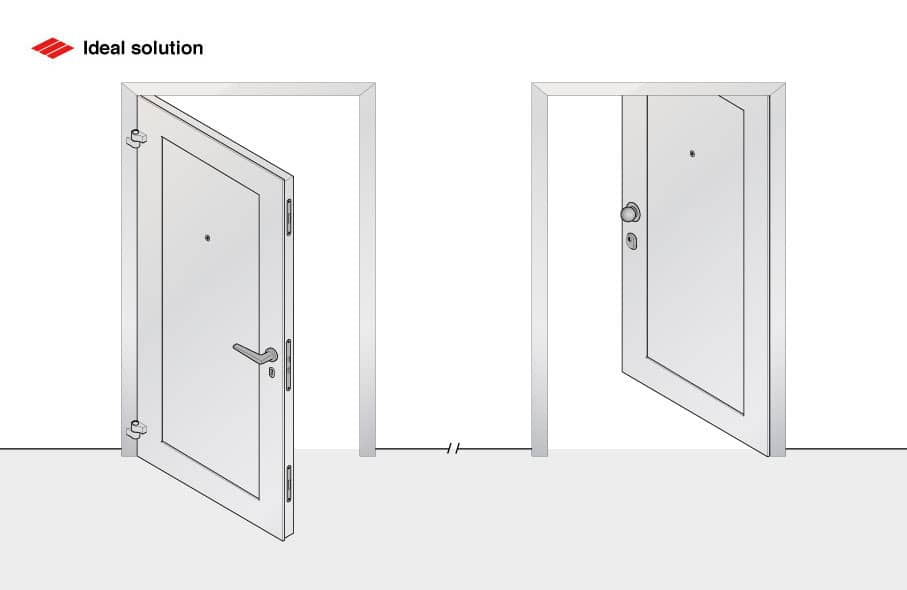 Ideal solution