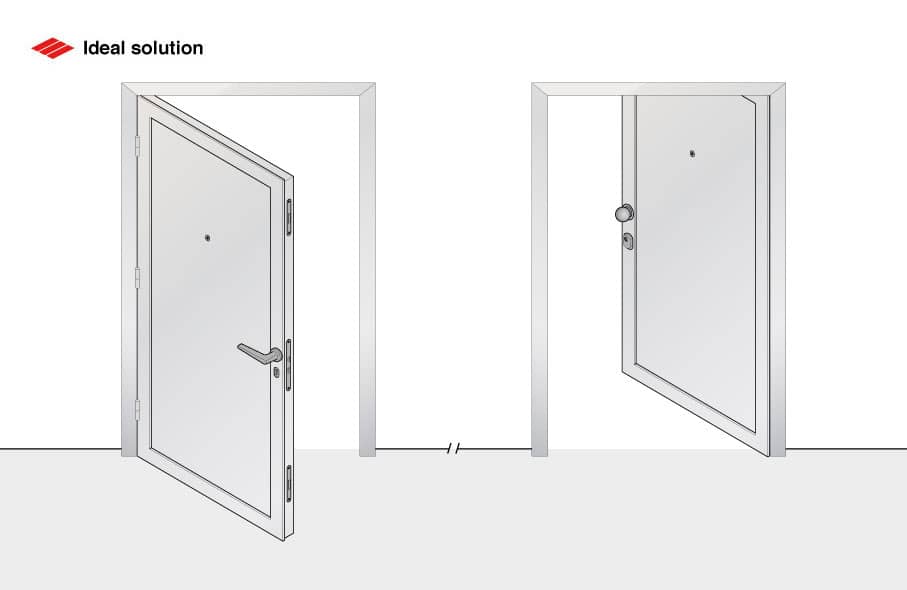 Ideal solution