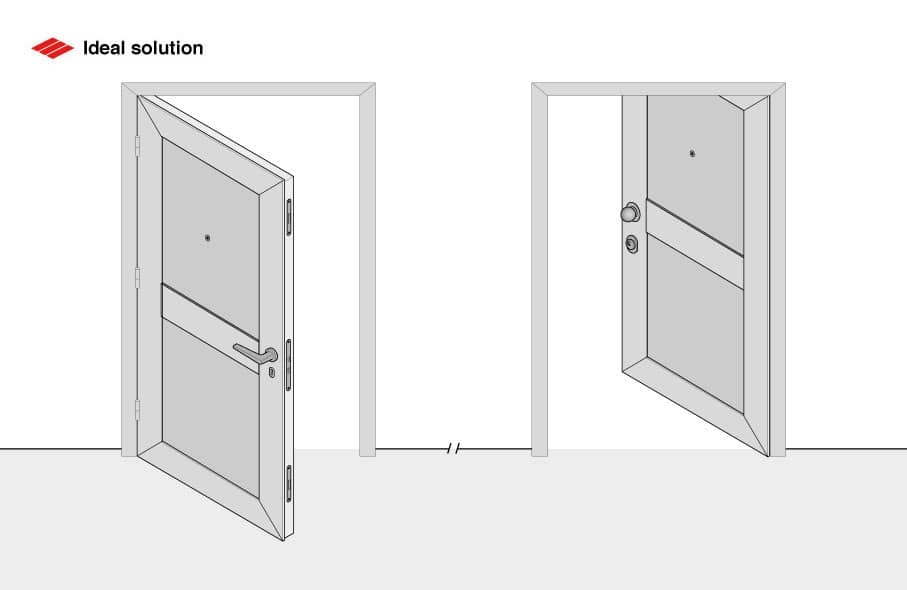 Ideal solution