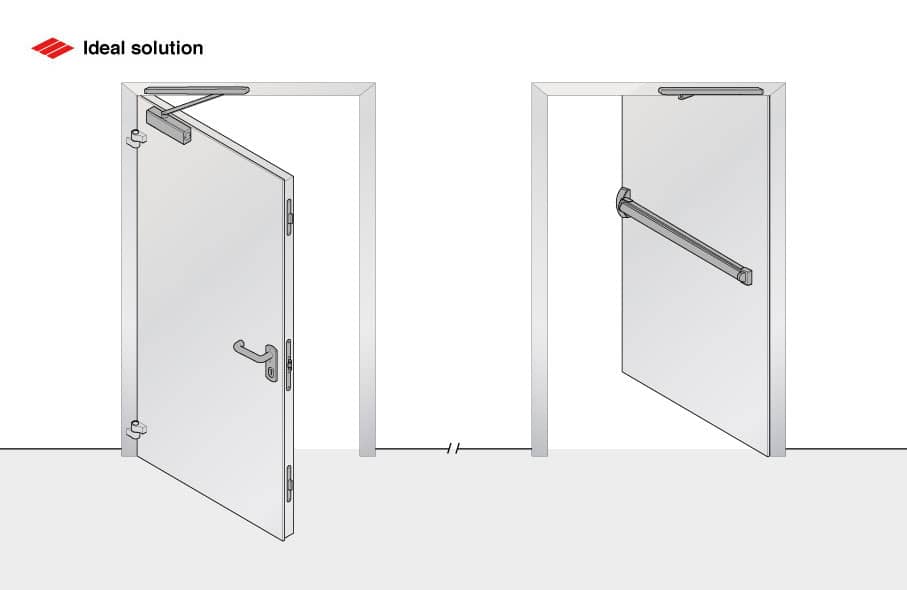 Ideal solution