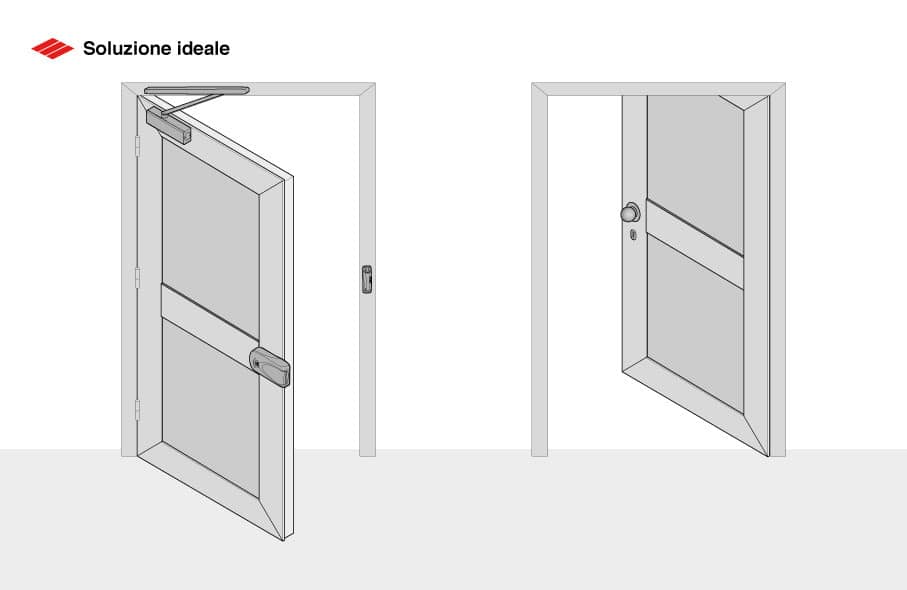 Soluzione ideale