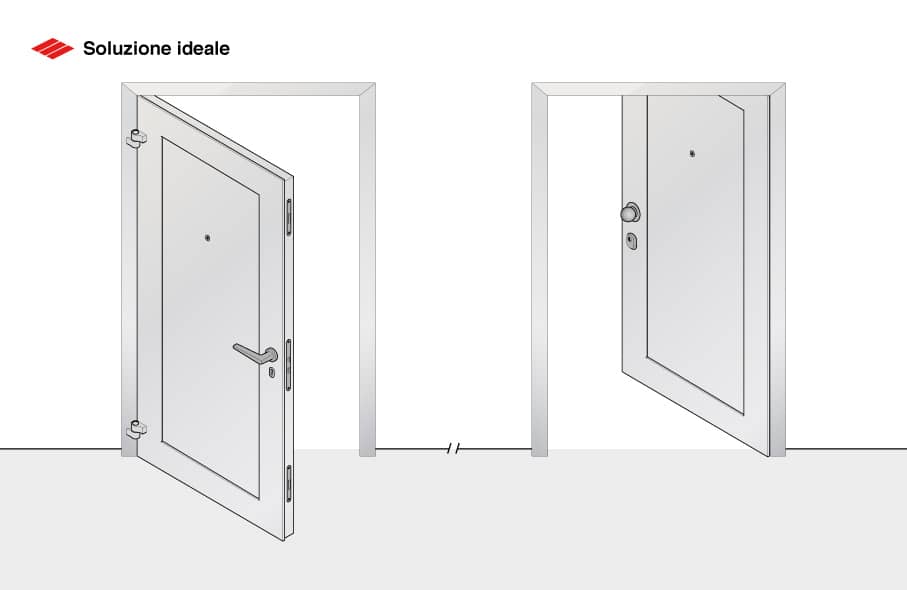 Soluzione ideale