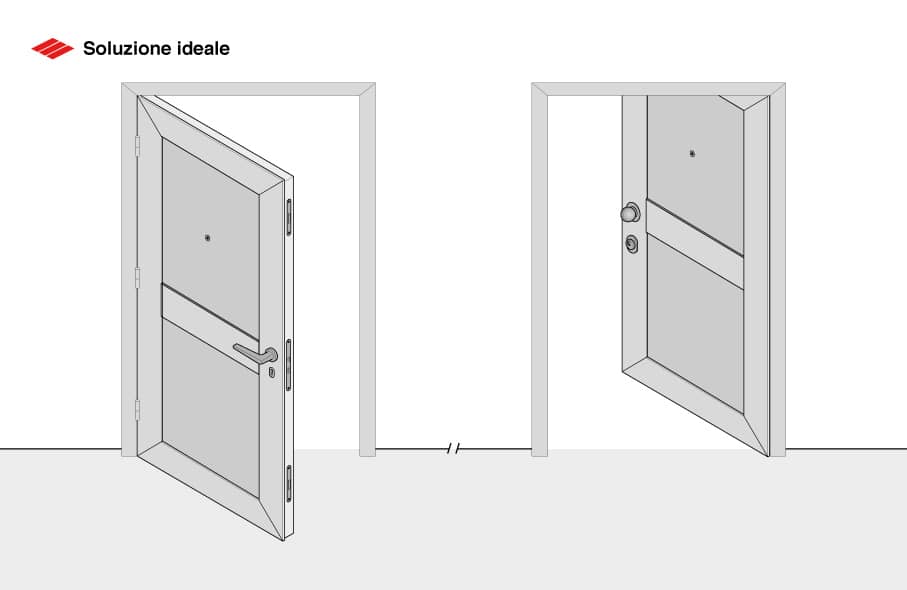 Soluzione ideale