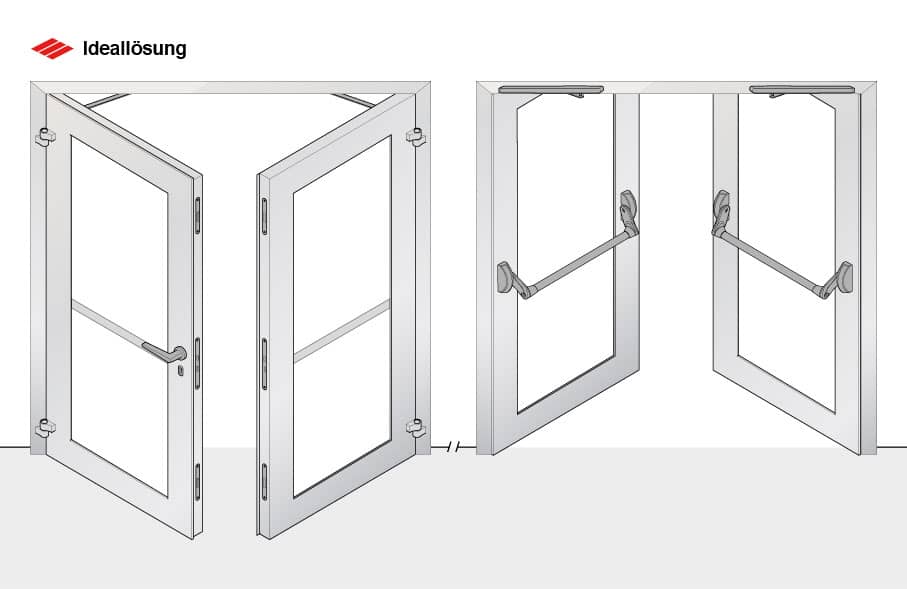 Ideallösung