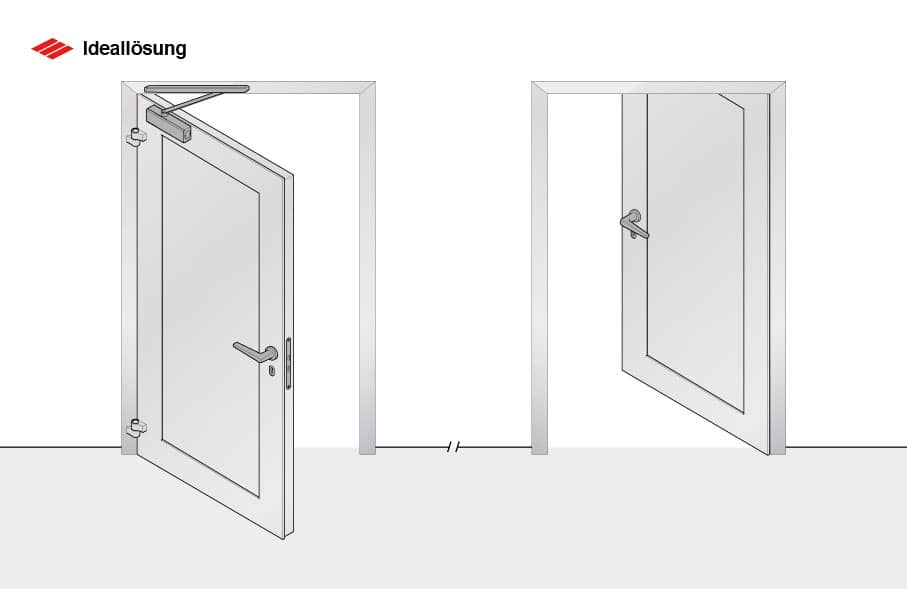 Ideallösung