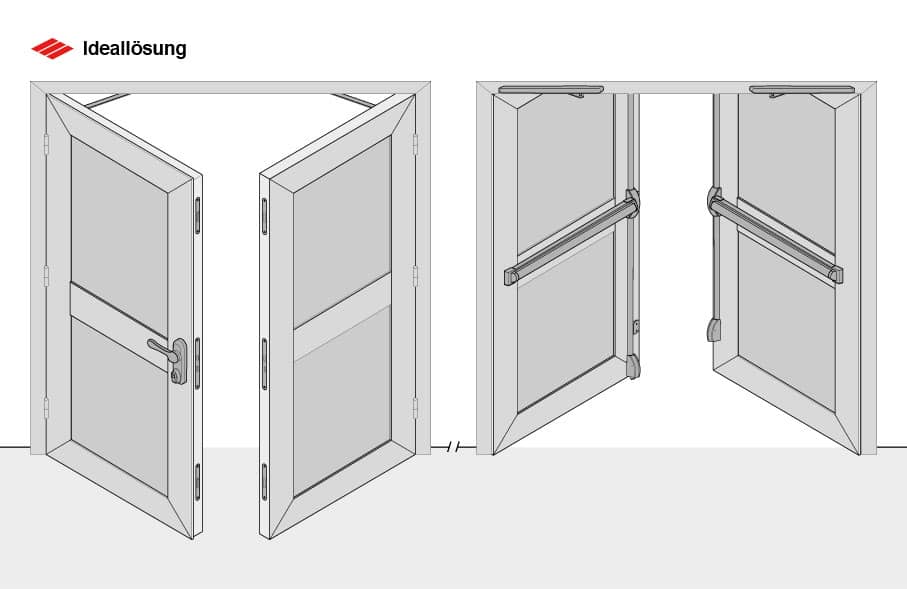 Ideallösung