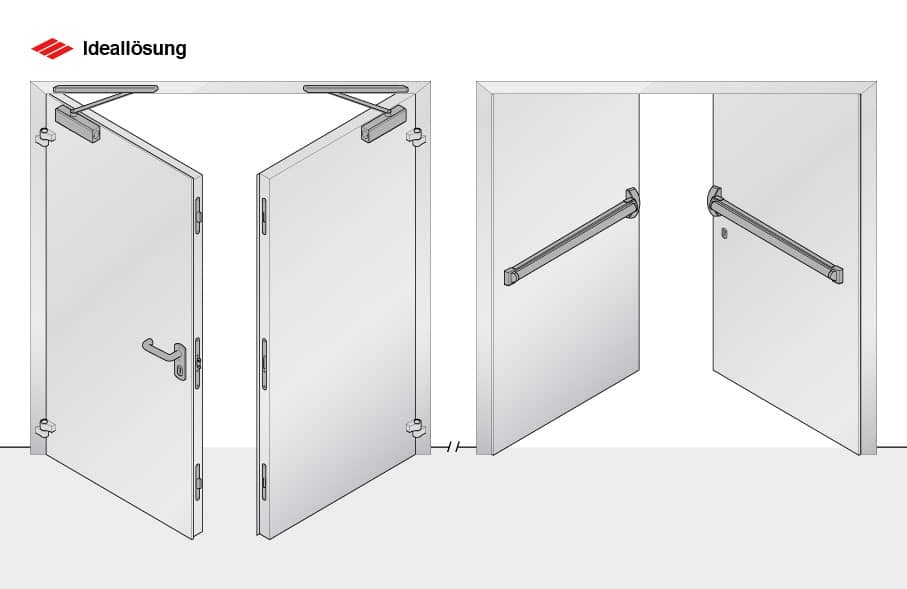 Ideallösung