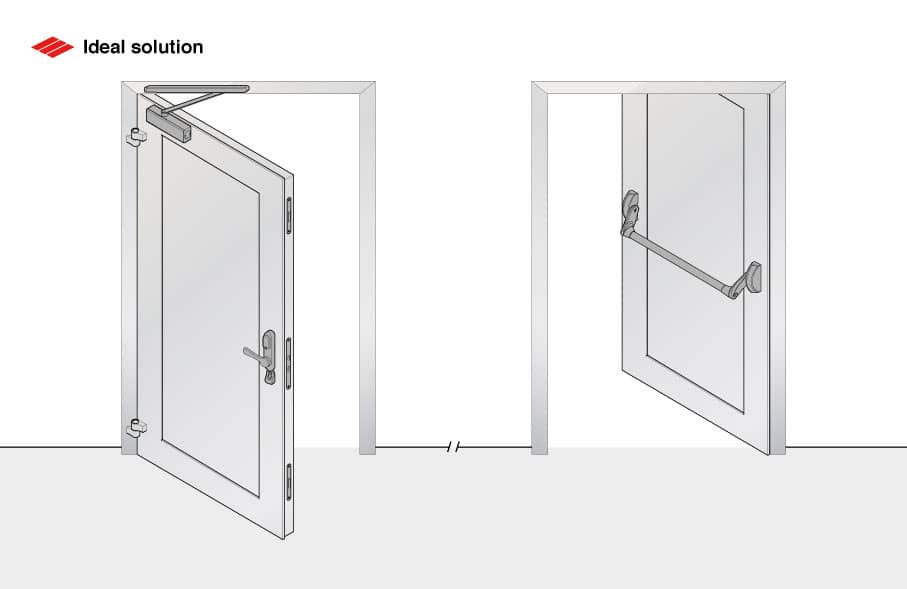 Ideal solution