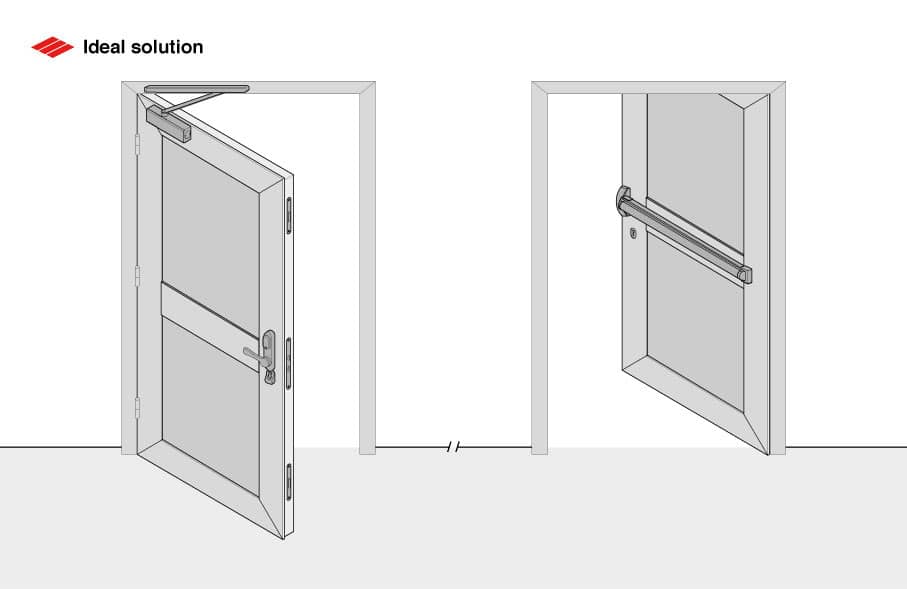 Ideal solution