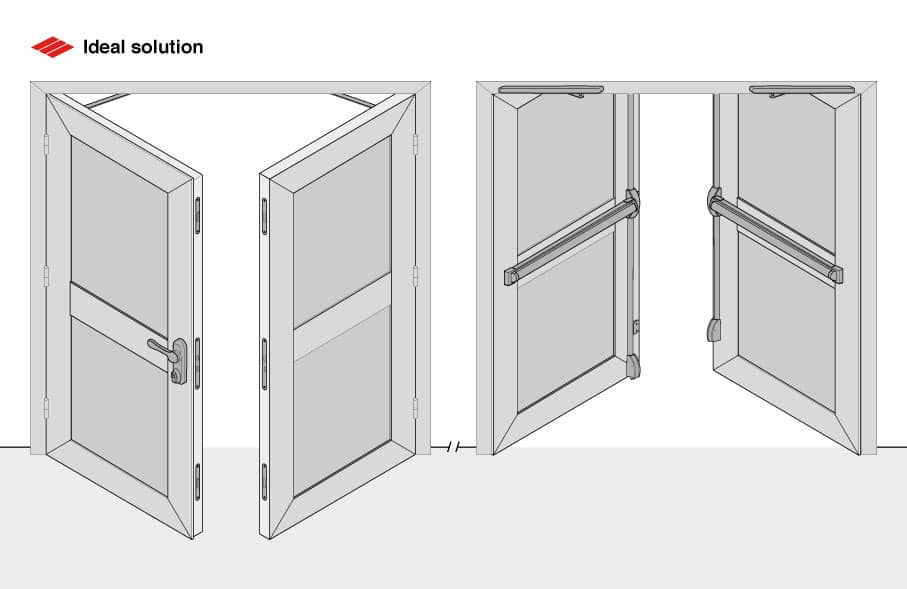 Ideal solution