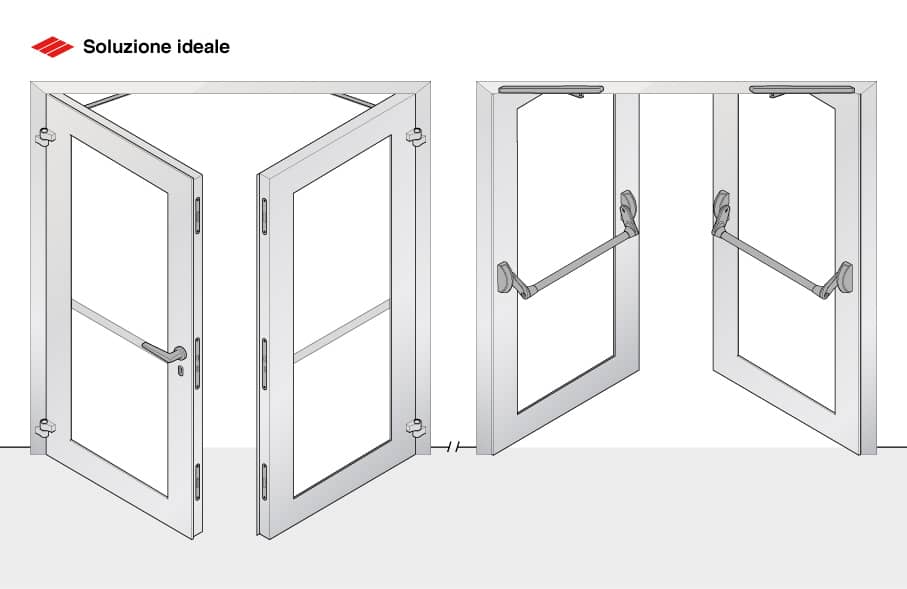 Soluzione ideale