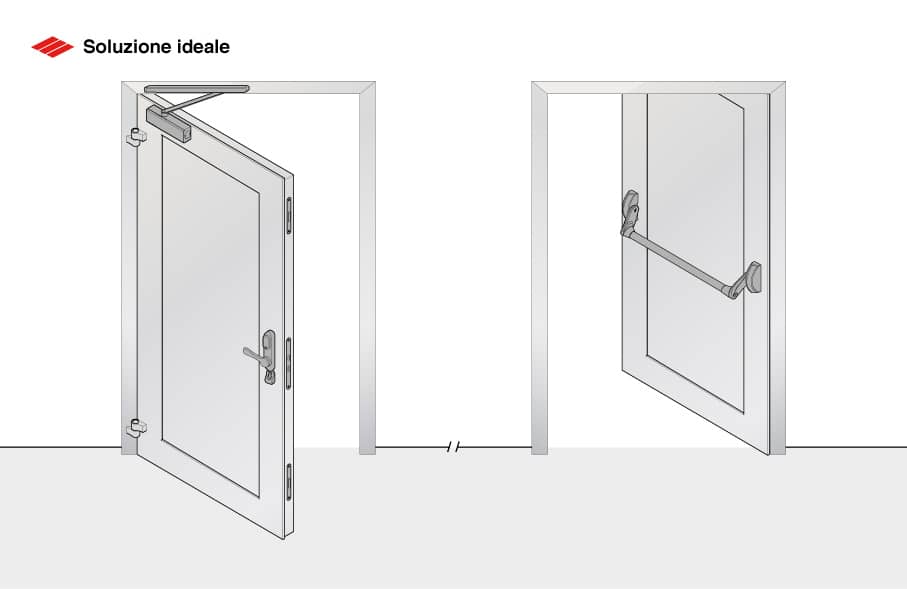 Soluzione ideale