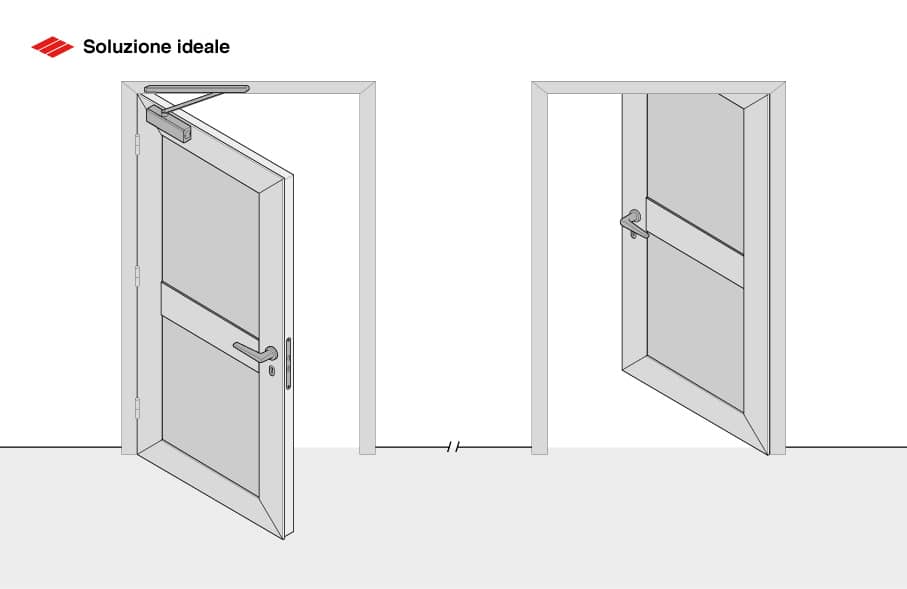 Soluzione ideale