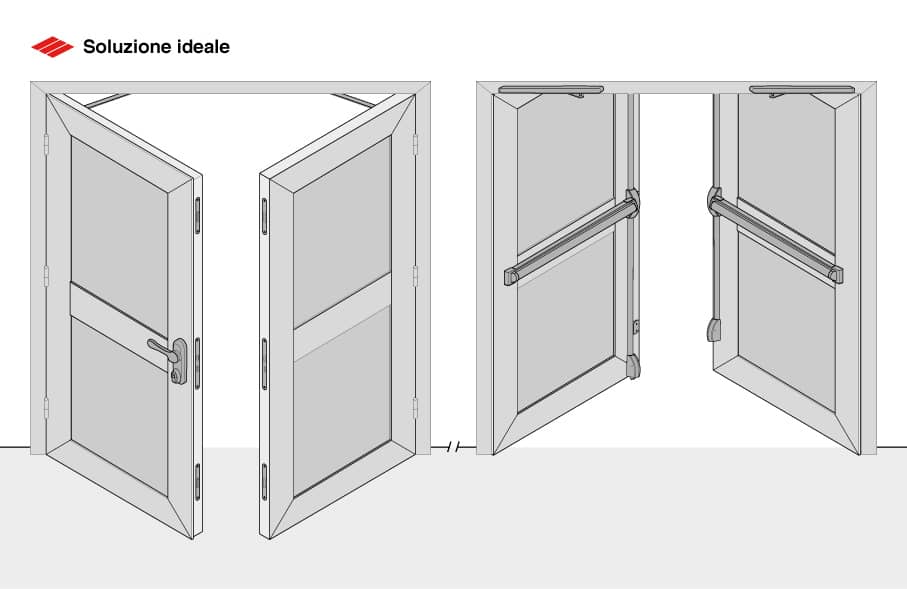 Soluzione ideale