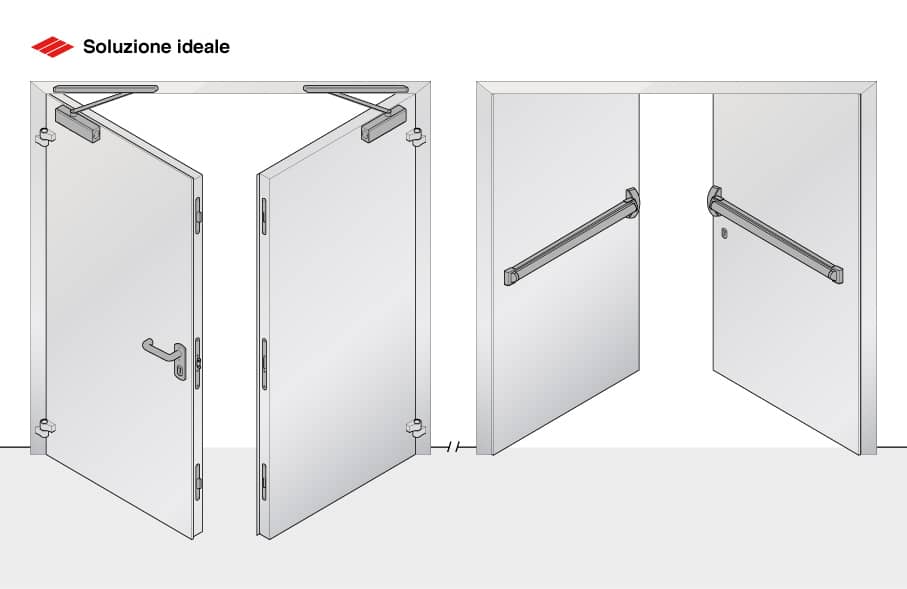 Soluzione ideale