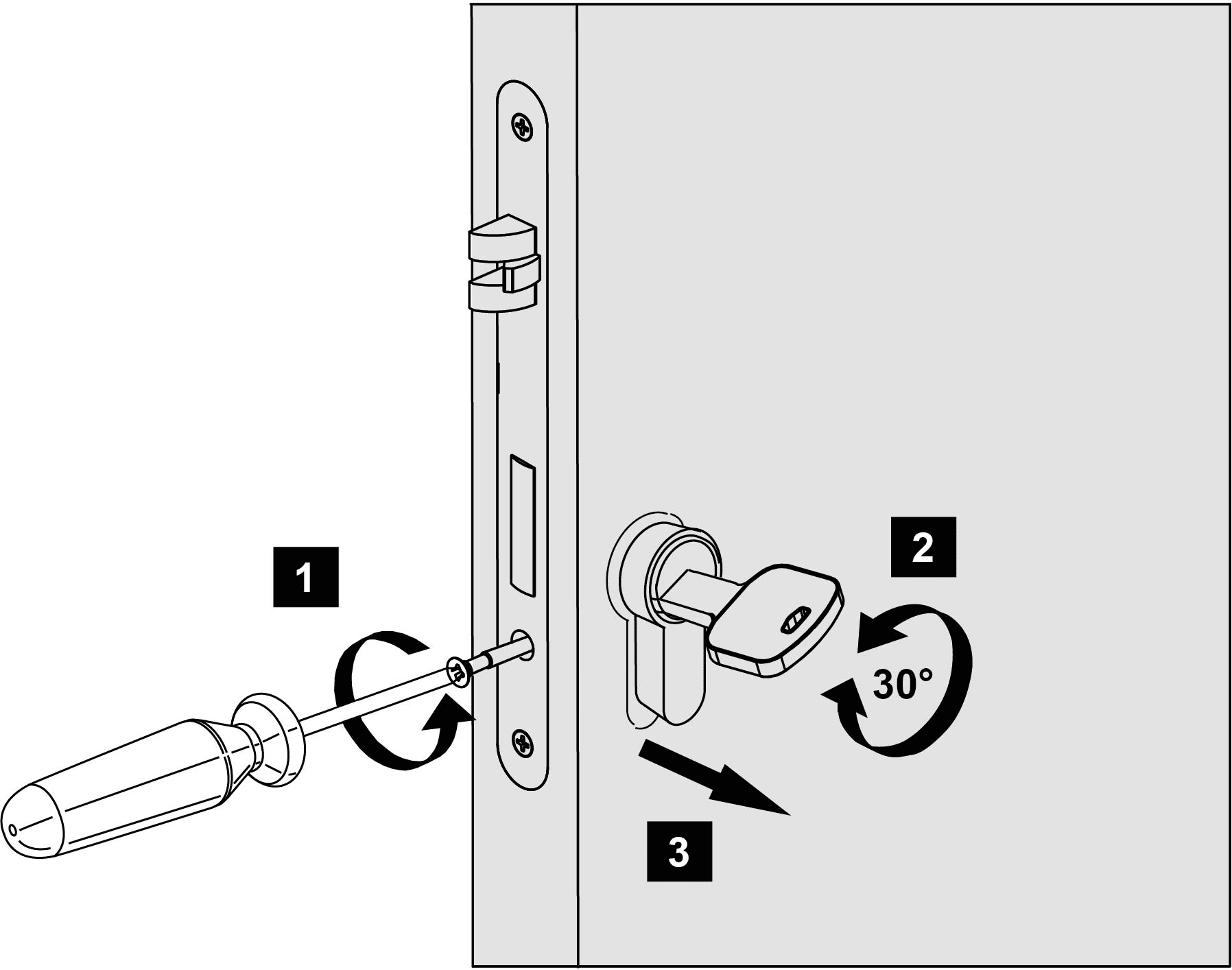 1

2

30°

3